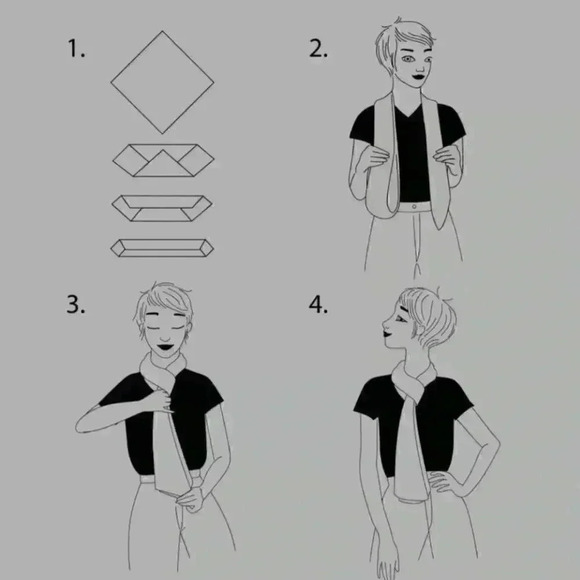 1.

2.

3.

4.